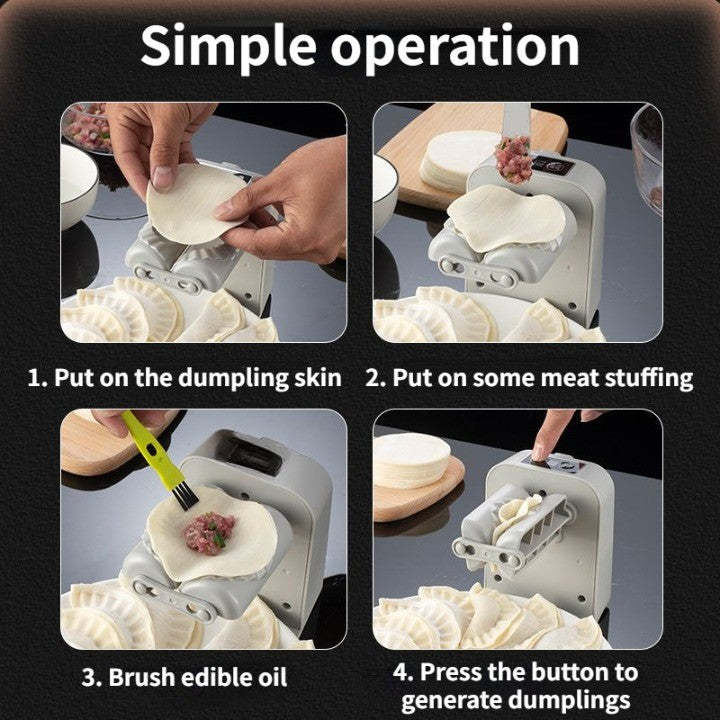 Simple operation

1. Put on the dumpling skin

2. Put on some meat stuffing

3. Brush edible oil

4. Press the button to generate dumplings