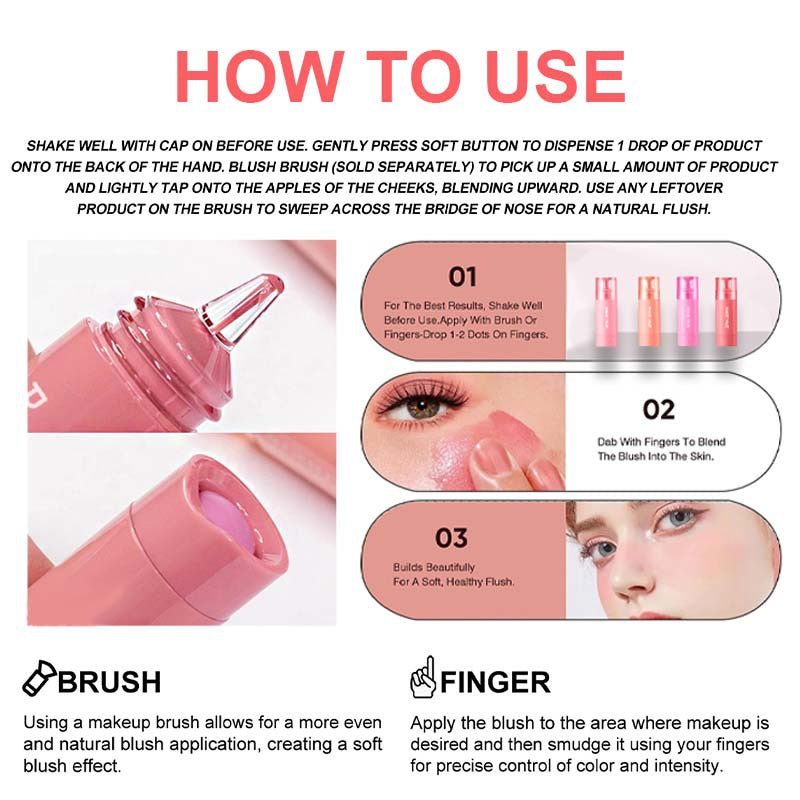 HOW TO USE

SHAKE WELL WITH CAP ON BEFORE USE. GENTLY PRESS SOFT BUTTON TO DISPENSE 1 DROP OF PRODUCT ONTO THE BACK OF THE HAND. BLUSH BRUSH (SOLD SEPARATELY) TO PICK UP A SMALL AMOUNT OF PRODUCT AND LIGHTLY TAP ONTO THE APPLES OF THE CHEEKS, BLENDING UPWARD. USE ANY LEFTOVER PRODUCT ON THE BRUSH TO SWEEP ACROSS THE BRIDGE OF NOSE FOR A NATURAL FLUSH.

01

For The Best Results, Shake Well Before Use.Apply With Brush Or Fingers-Drop 1-2 Dots On Fingers.

02

Dab With Fingers To Blend The Blush Into The Skin.

03

Builds Beautifully For A Soft, Healthy Flush.

BRUSH

Using a makeup brush allows for a more even and natural blush application, creating a soft blush effect.

FINGER

Apply the blush to the area where makeup is desired and then smudge it using your fingers for precise control of color and intensity.